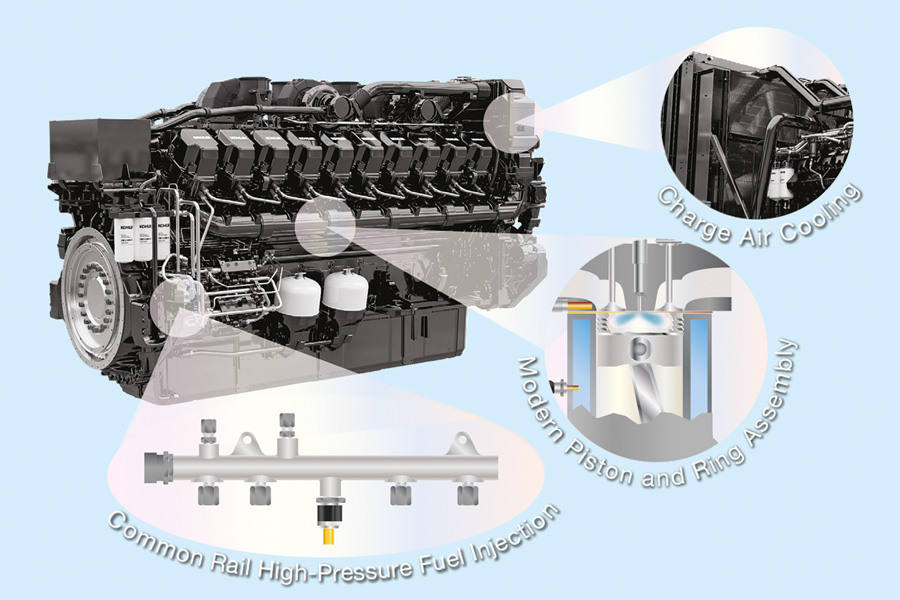 KOHLER KOHLER KOHLER

Charge Air Cooling

Modern Piston and Ring Assembly

Common Rail High-Pressure Fuel Injection